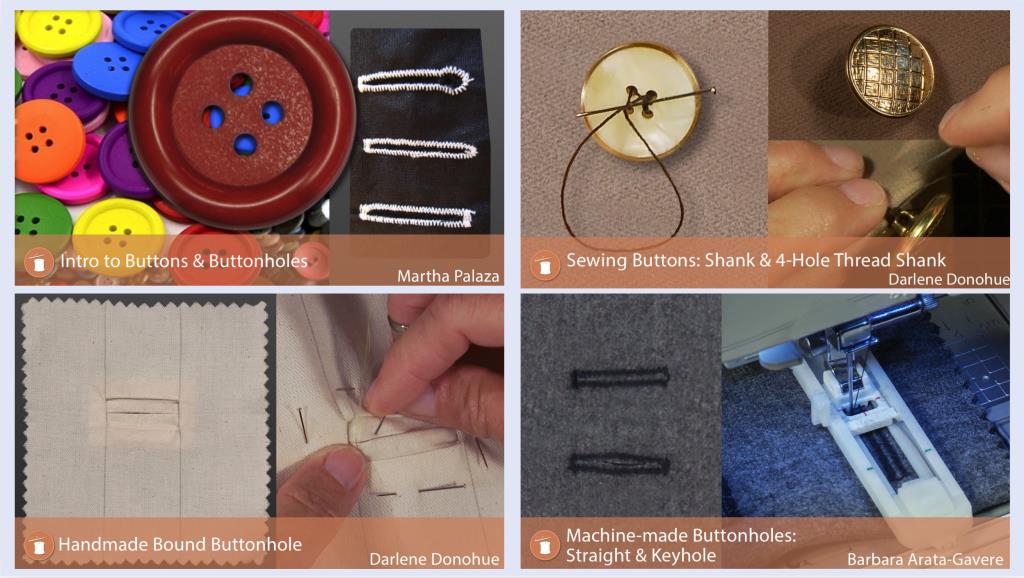 Intro to Buttons & Buttonholes

Martha Palaza

Sewing Buttons: Shank & 4-Hole Thread Shank

Darlene Donohue

Handmade Bound Buttonhole

Darlene Donohue

Machine-made Buttonholes: Straight & Keyhole

Barbara Arata-Gavere