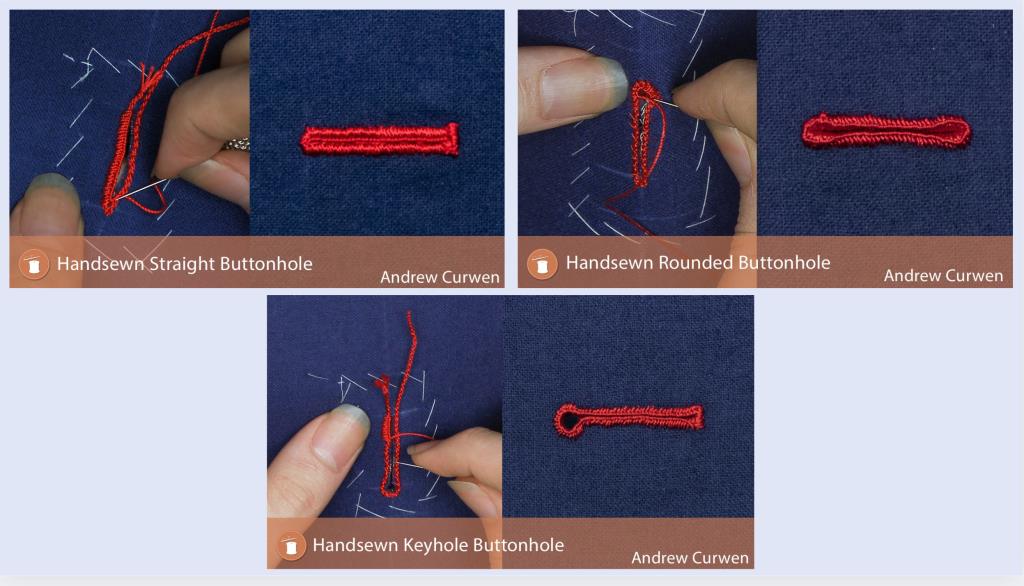 Handsewn Straight Buttonhole
Andrew Curwen

Handsewn Rounded Buttonhole
Andrew Curwen

Handsewn Keyhole Buttonhole
Andrew Curwen