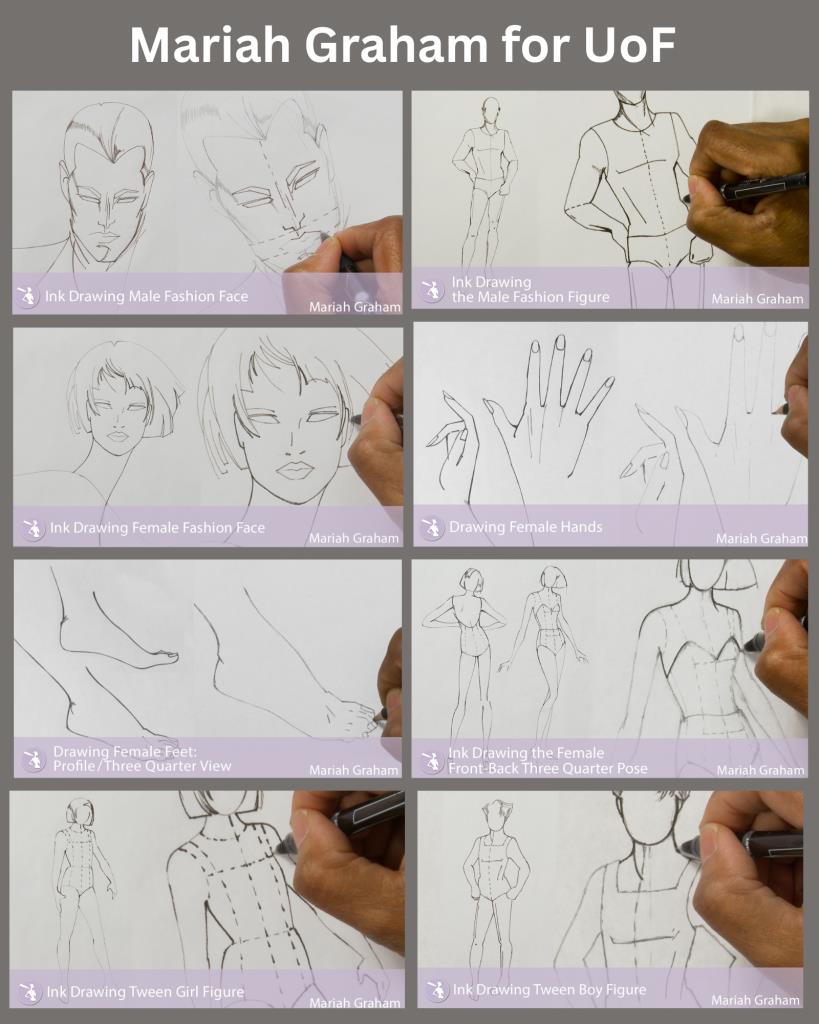 Mariah Graham for UoF

Ink Drawing Male Fashion Face
Mariah Graham

Ink Drawing
the Male Fashion Figure
Mariah Graham

Ink Drawing Female Fashion Face
Mariah Graham

Drawing Female Hands
Mariah Graham

Drawing Female Feet:
Profile / Three Quarter View
Mariah Graham

Ink Drawing the Female
Front-Back Three Quarter Pose
Mariah Graham

Ink Drawing Tween Girl Figure
Mariah Graham

Ink Drawing Tween Boy Figure
Mariah Graham